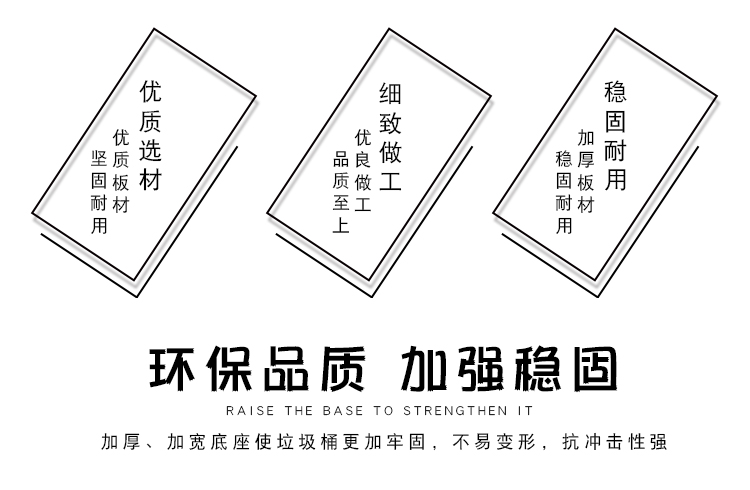 优质选材

优质板材
坚固耐用

细致做工

优良做工
品质至上

稳固耐用

加厚板材
稳固耐用

环保品质 加强稳固

RAISE THE BASE TO STRENGTHEN IT

加厚、加宽底座使垃圾桶更加牢固，不易变形，抗冲击性强